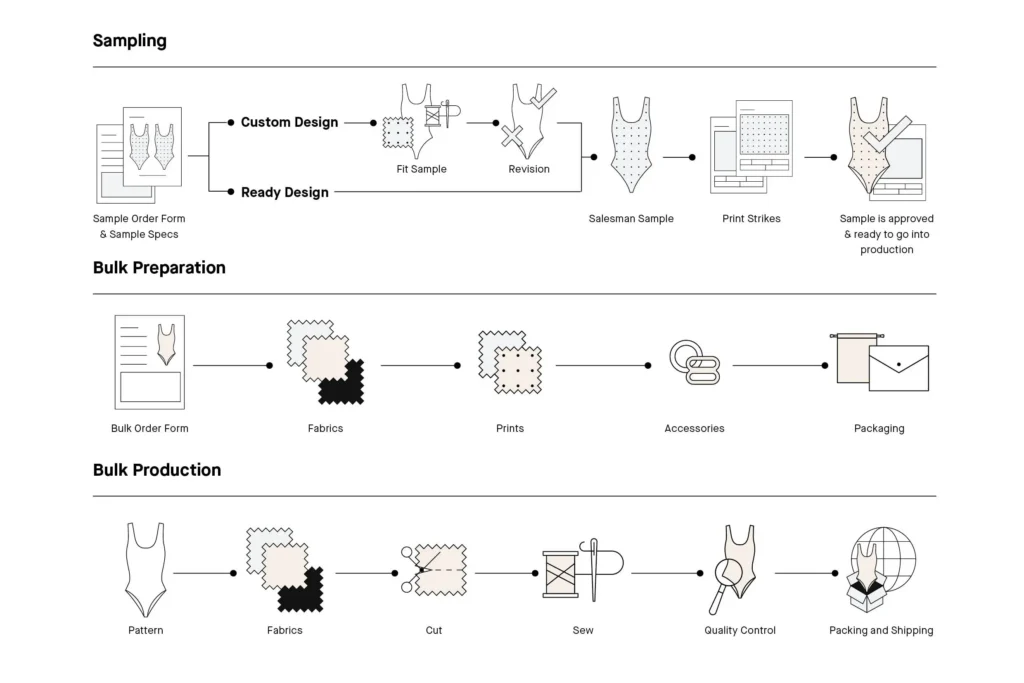 Sampling

Sample Order Form & Sample Specs

Custom Design

Ready Design

Fit Sample

Revision

Salesman Sample

Print Strikes

Sample is approved & ready to go into production

Bulk Preparation

Bulk Order Form

Fabrics

Prints

Accessories

Packaging

Bulk Production

Pattern

Fabrics

Cut

Sew

Quality Control

Packing and Shipping